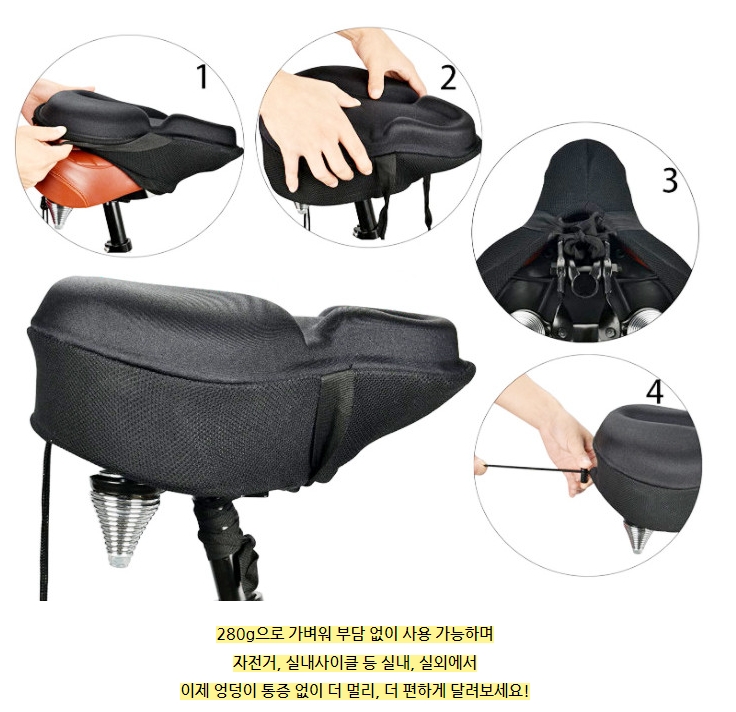 1

2

3

4

280g으로 가벼워 부담 없이 사용 가능하며
자전거, 실내사이클 등 실내, 실외에서
이제 엉덩이 통증 없이 더 멀리, 더 편하게 달려보세요!